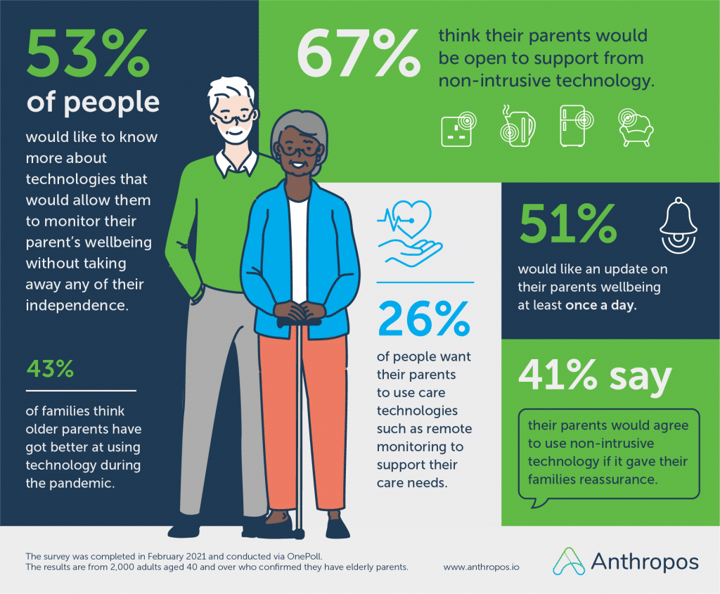 53%
of people
would like to know more about technologies that would allow them to monitor their parent's wellbeing without taking away any of their independence.

43%
of families think older parents have got better at using technology during the pandemic.

67% think their parents would be open to support from non-intrusive technology.

26%
of people want their parents to use care technologies such as remote monitoring to support their care needs.

51%
would like an update on their parents wellbeing at least once a day.

41% say
their parents would agree to use non-intrusive technology if it gave their families reassurance.

The survey was completed in February 2021 and conducted via OnePoll.
The results are from 2,000 adults aged 40 and over who confirmed they have elderly parents.

www.anthropos.io

Anthropos